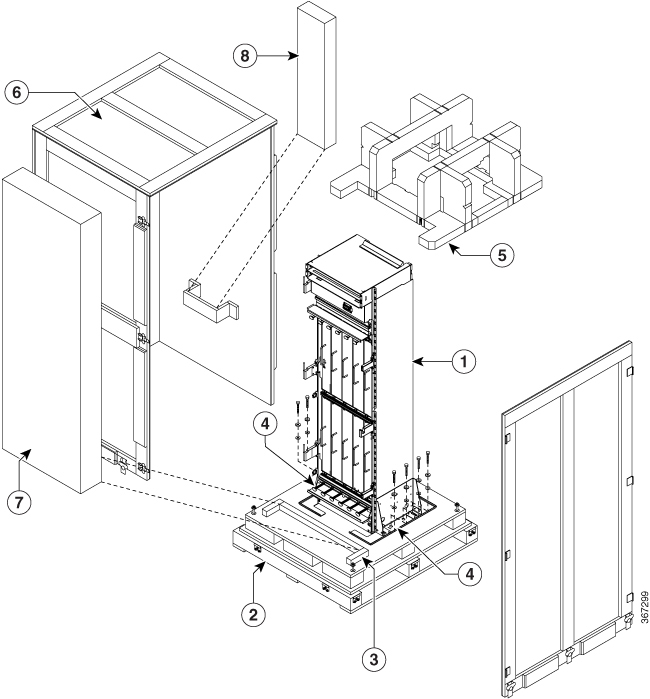 8
6
5
1
4
7
4
2
3
367299