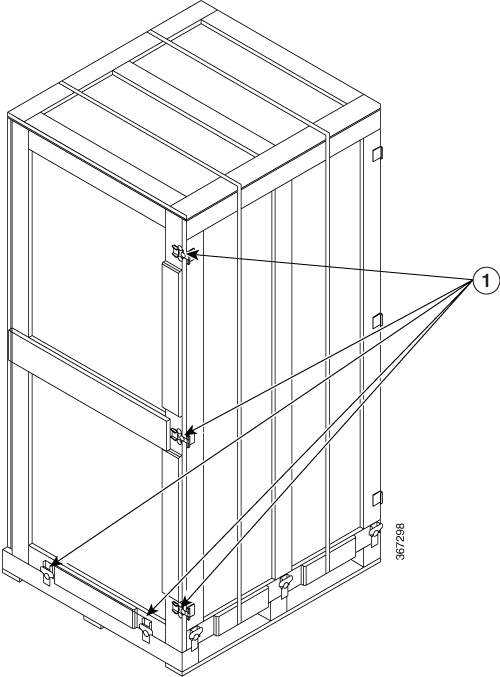 1

367298