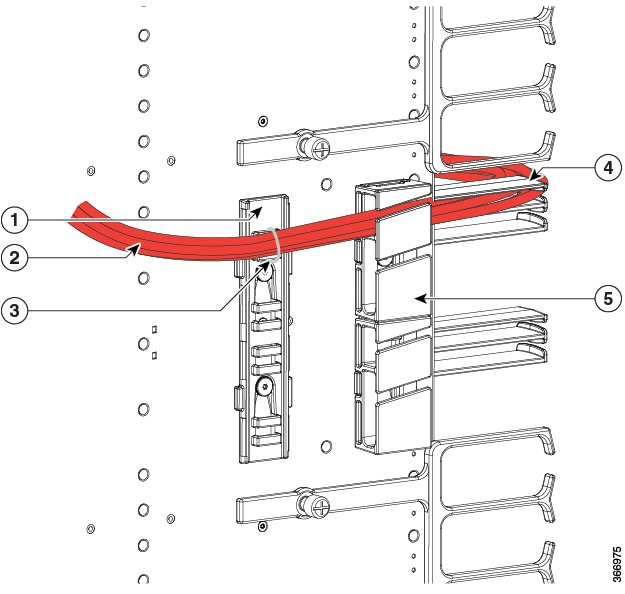 1
2
3
4
5
366975