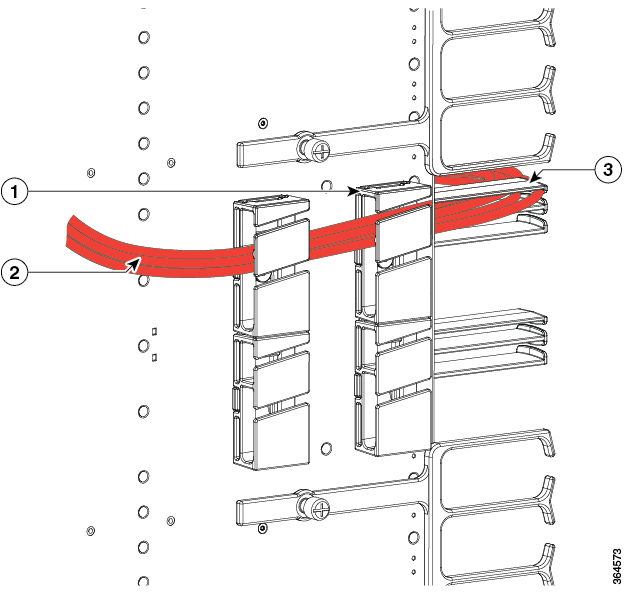 1
2
3
364573