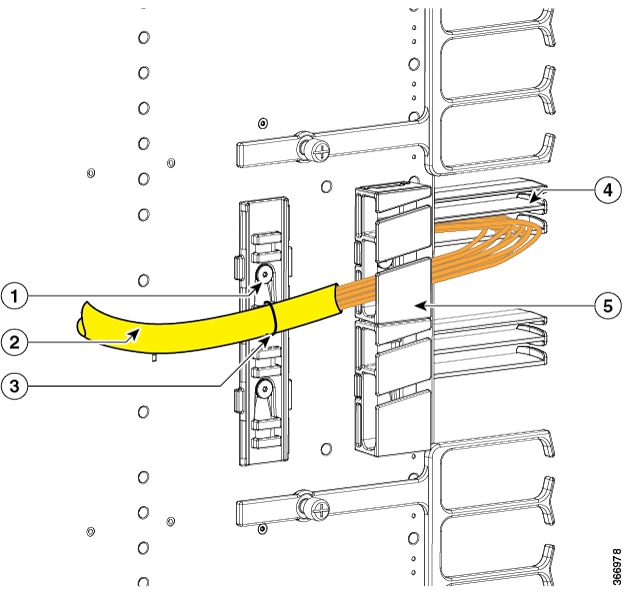 1
2
3
4
5
366978