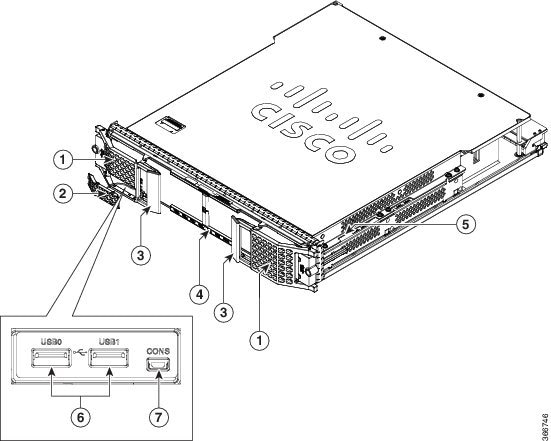 CISCO

1

2

3

4

3

1

5

USB0

USB1

CONS

6

7

366746