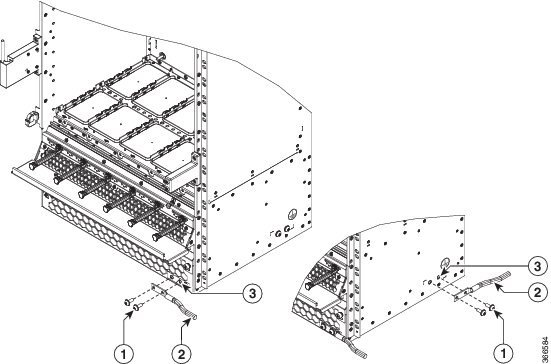 3

1

2

3

2

1

366584