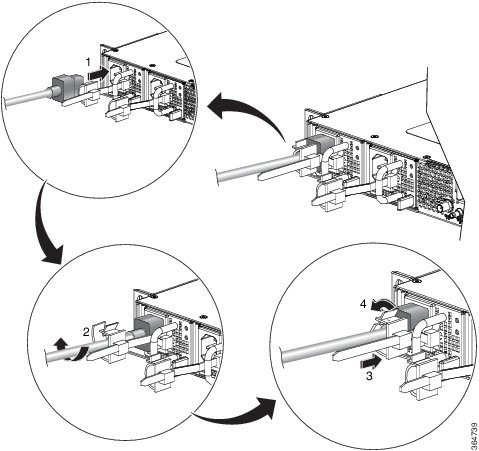 1

2

4

3

364739