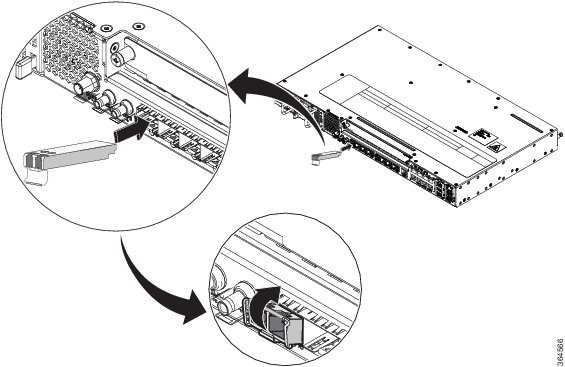 364586