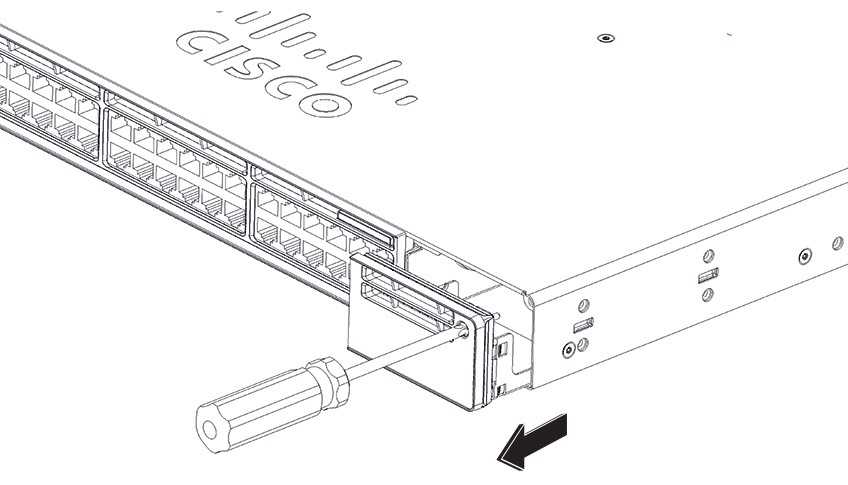 CISCO