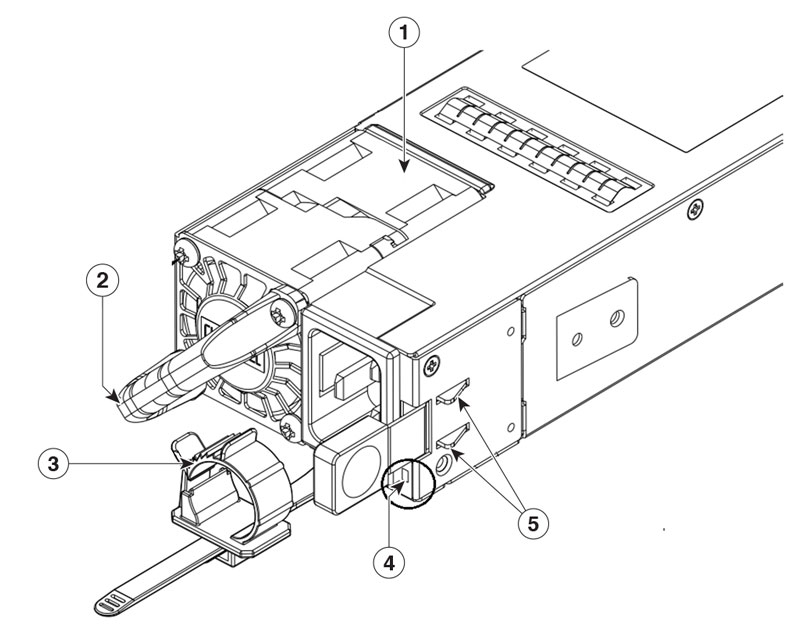 1
2
3
4
5