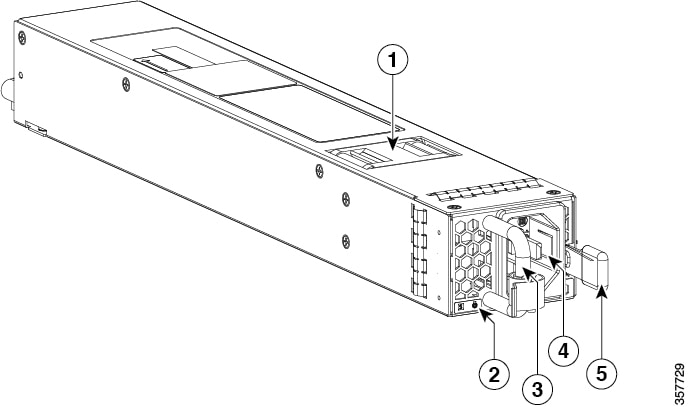 1
2
3
4
5
357729