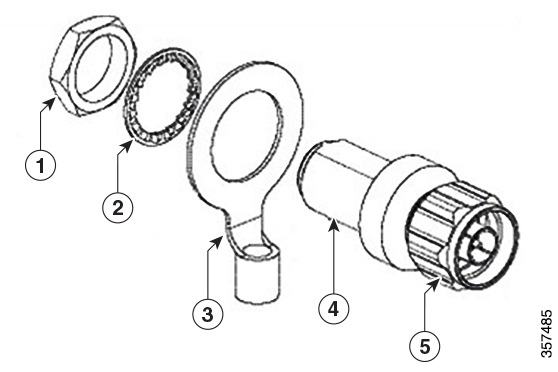 1
2
3
4
5
357485