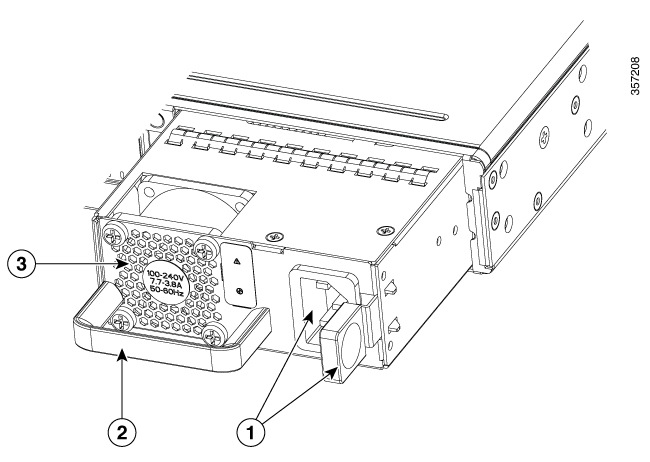 357208

3

100-240V
7.7-3.8A
50-60Hz

2

1