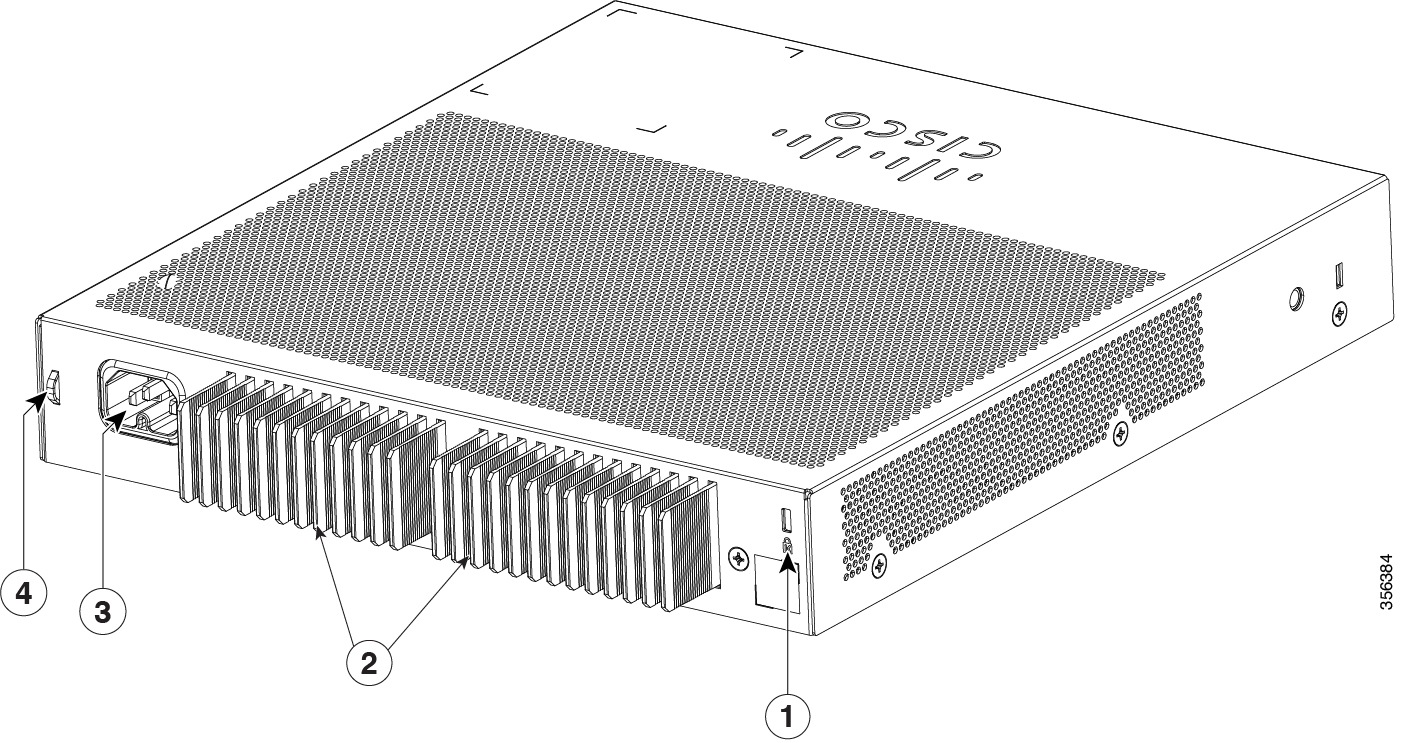 CISCO

4

3

2

1

356384