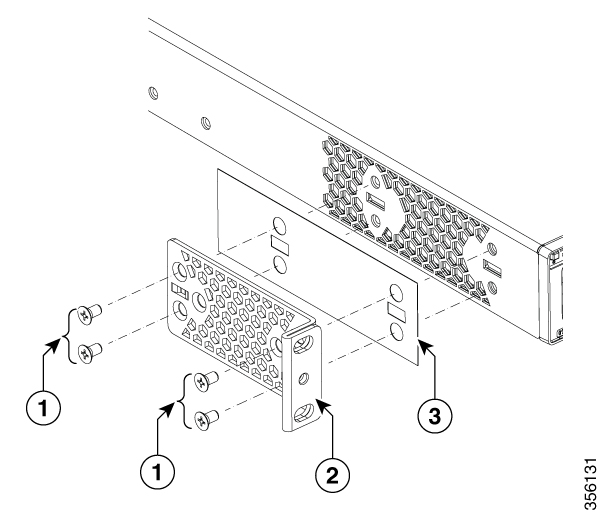 1
1
2
3
356131