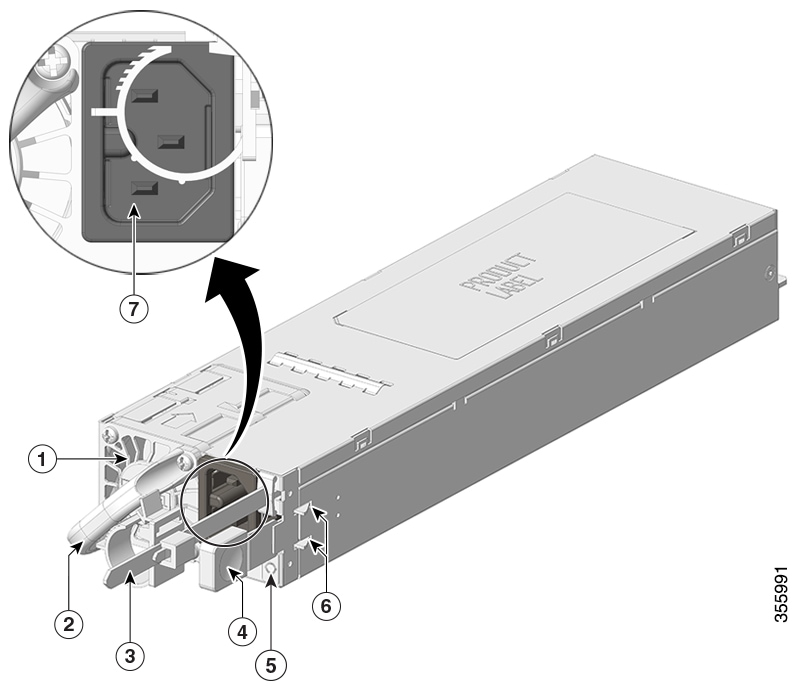 7
PRODUCT LABEL
1
2
3
4
5
6
355991