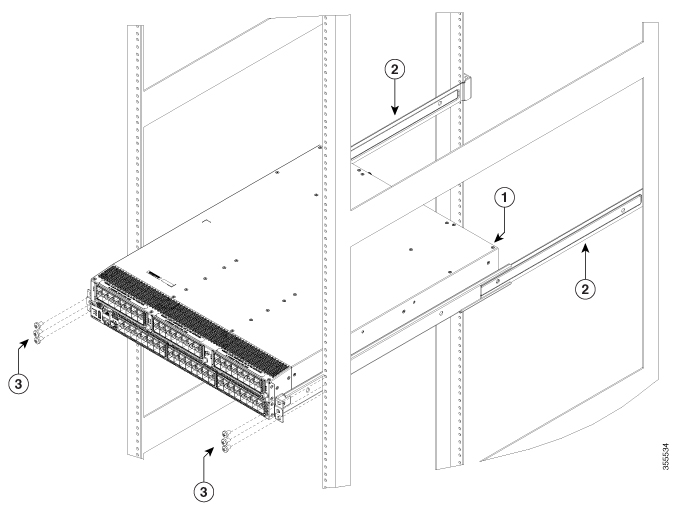 2
1
2
3
3
355534