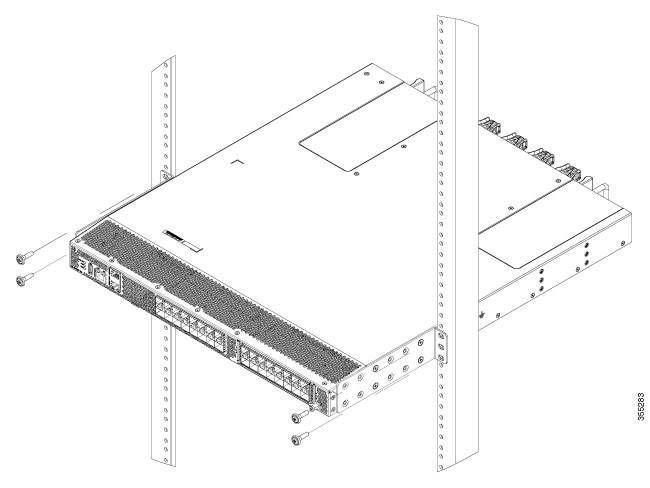 355283