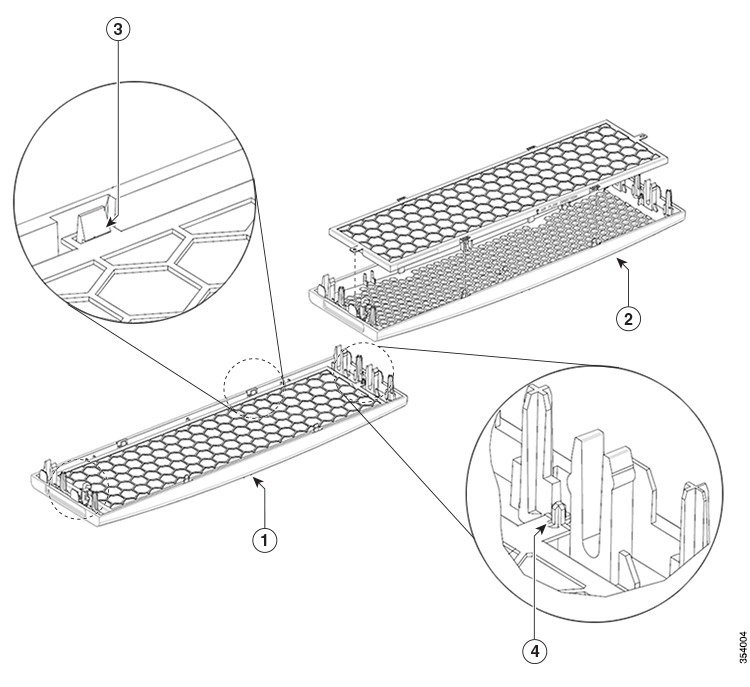 3
2
1
4
354004