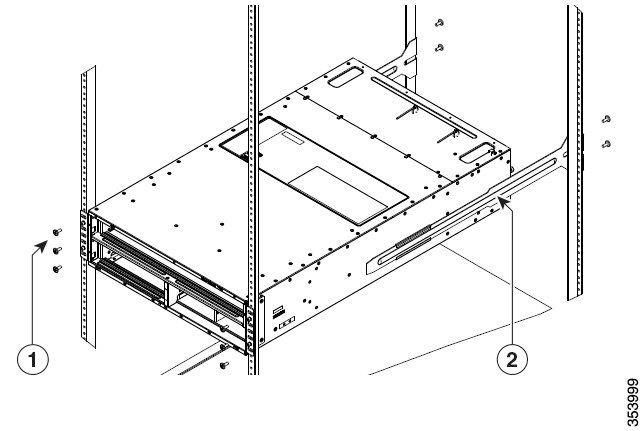 1
2
353999