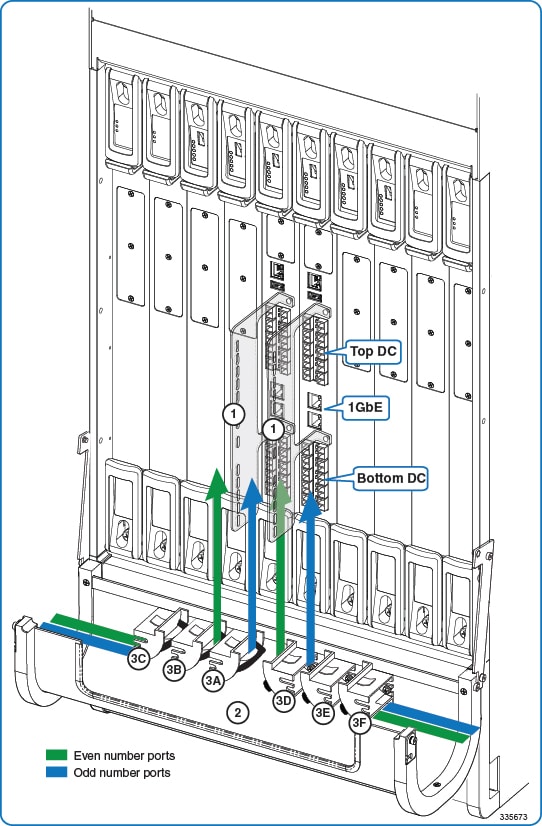 Top DC
1GbE
Bottom DC
1
1
3C
3B
3A
2
3D
3E
3F
Even number ports
Odd number ports
335673