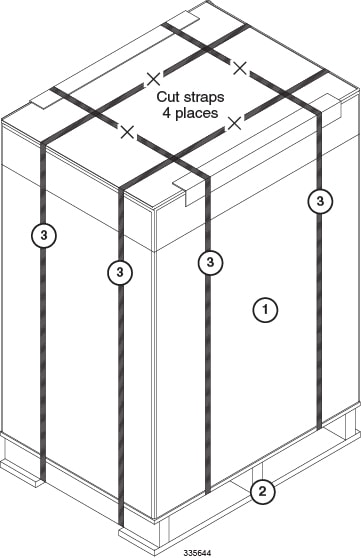 Cut straps
4 places

3

3

3

3

1

2

335644