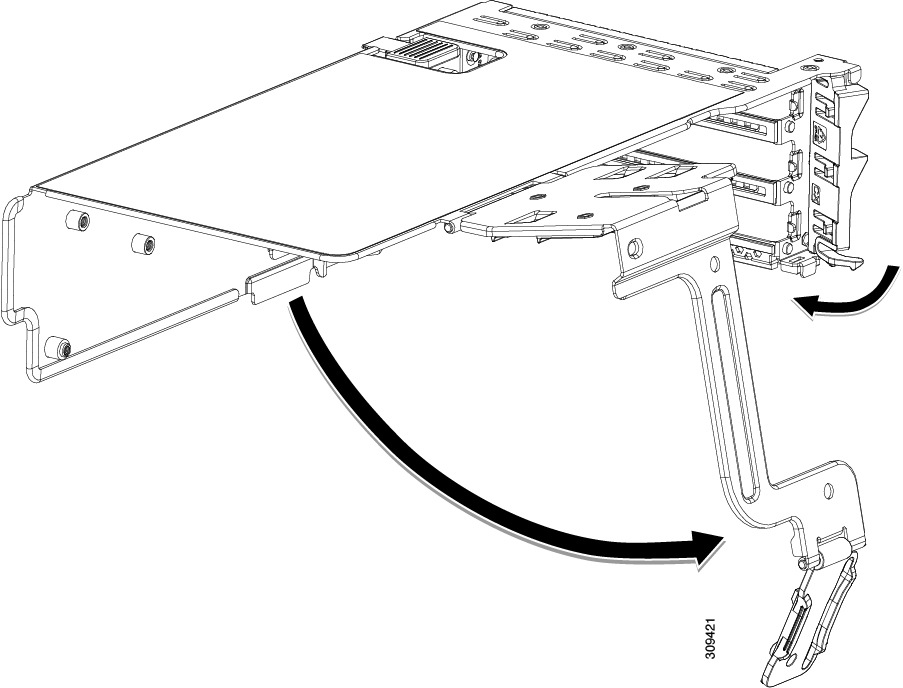 309421