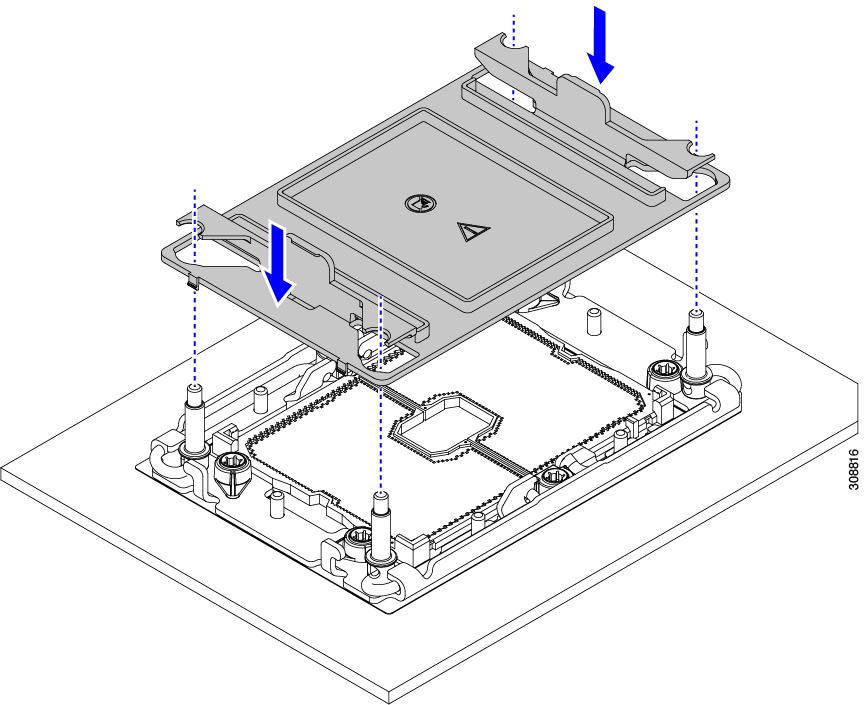 308816