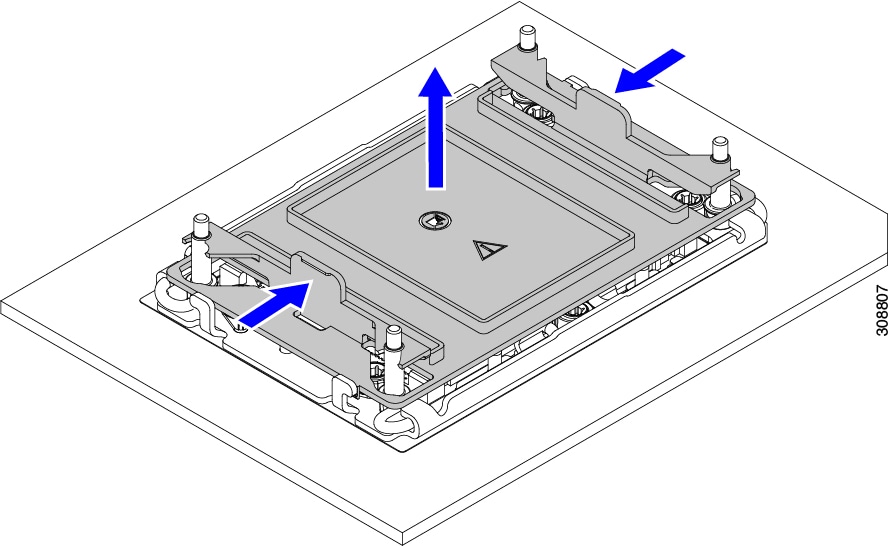 308807