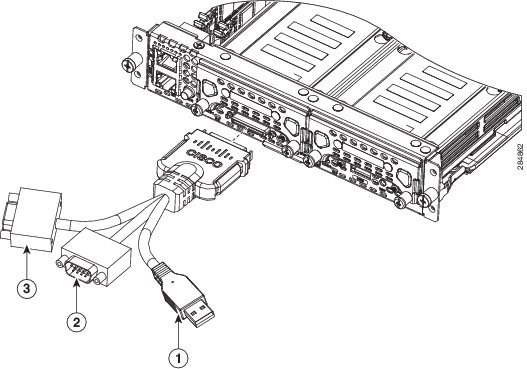 CISCO

284862

3

2

1