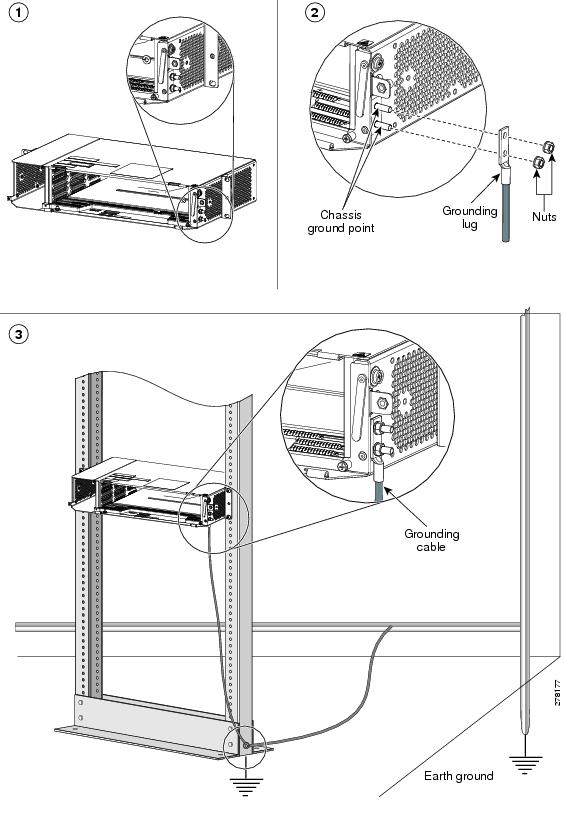 1

2

Chassis ground point

Grounding lug

Nuts

3

Grounding cable

Earth ground

278177