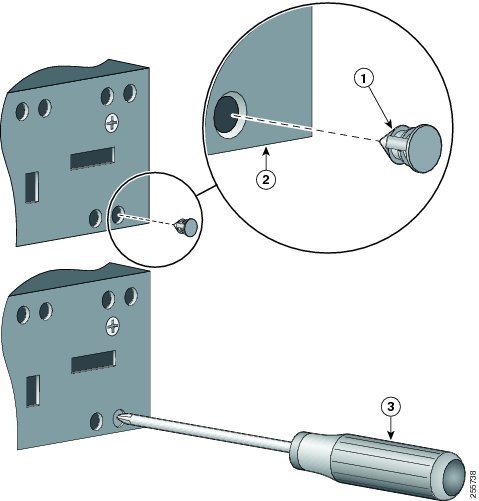 1

2

3

255738