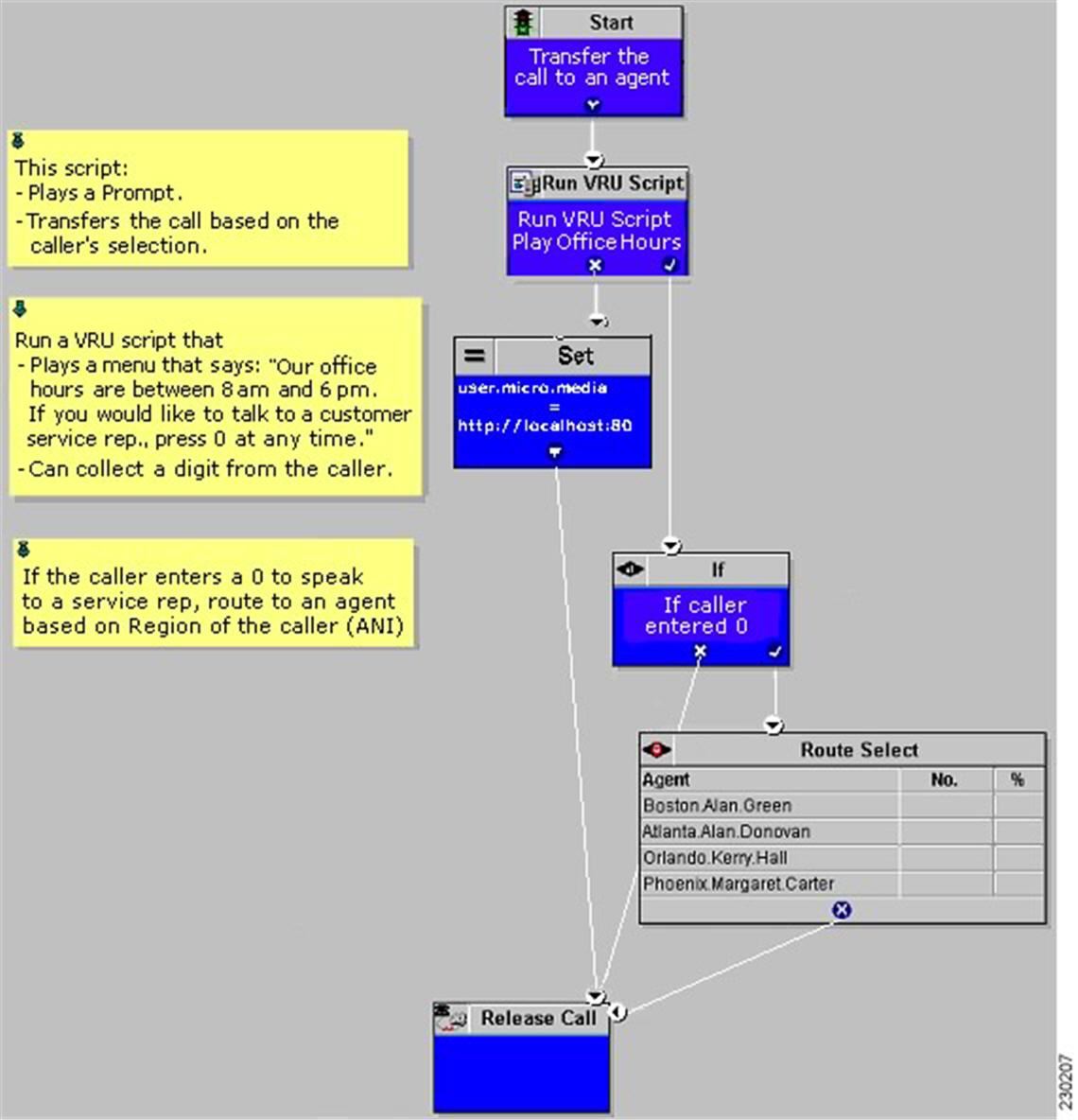 Start

Transfer the call to an agent

This script:
- Plays a Prompt.
- Transfers the call based on the caller's selection.

Run VRU Script

Run VRU Script Play Office Hours

Run a VRU script that
- Plays a menu that says: "Our office hours are between 8 am and 6 pm. If you would like to talk to a customer service rep., press 0 at any time."
- Can collect a digit from the caller.

Set

user.micro.media = http://localhost:80

If the caller enters a 0 to speak to a service rep, route to an agent based on Region of the caller (ANI)

If

If caller entered 0

Route Select

| Agent | No. | % |
|---|---|---|
| Boston.Alan.Green | | |
| Atlanta.Alan.Donovan | | |
| Orlando.Kerry.Hall | | |
| Phoenix.Margaret.Carter | | |

Release Call

230207