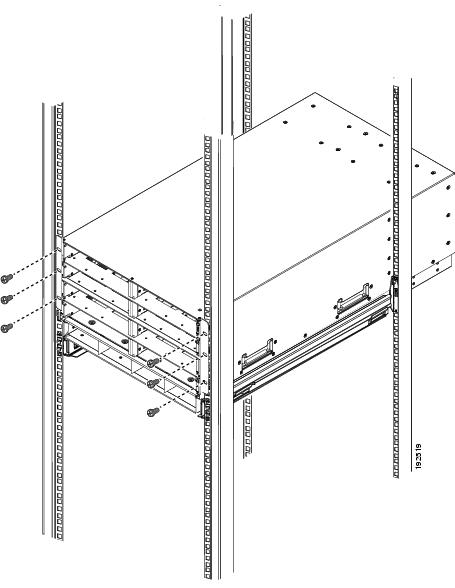 192319