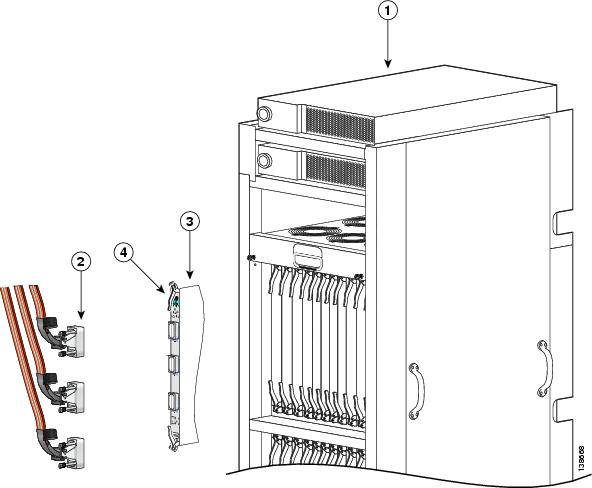 1

3

4

2

138608