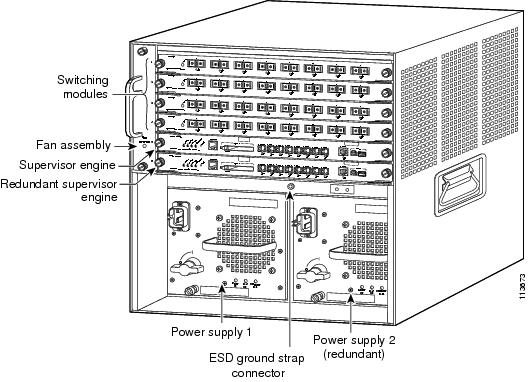 Switching modules

Fan assembly

Supervisor engine

Redundant supervisor engine

Power supply 1

ESD ground strap connector

Power supply 2 (redundant)

113673