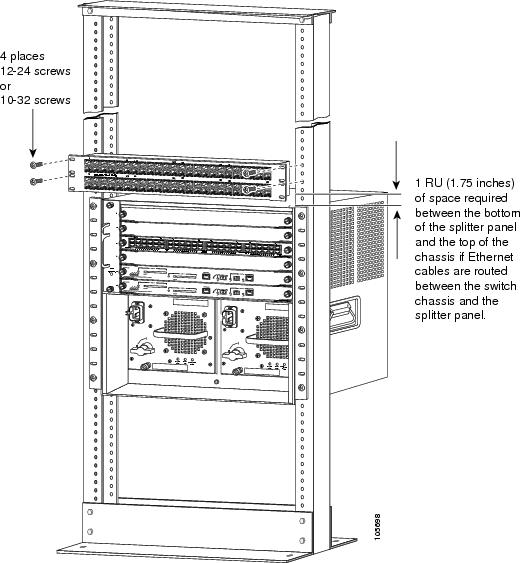 4 places
12-24 screws
or
10-32 screws

1 RU (1.75 inches) of space required between the bottom of the splitter panel and the top of the chassis if Ethernet cables are routed between the switch chassis and the splitter panel.

105698