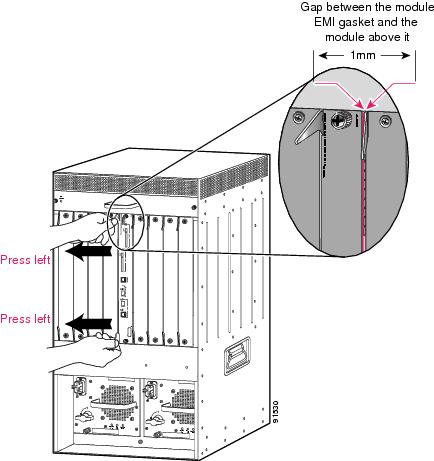 Gap between the module EMI gasket and the module above it

1mm

Press left

Press left

91530