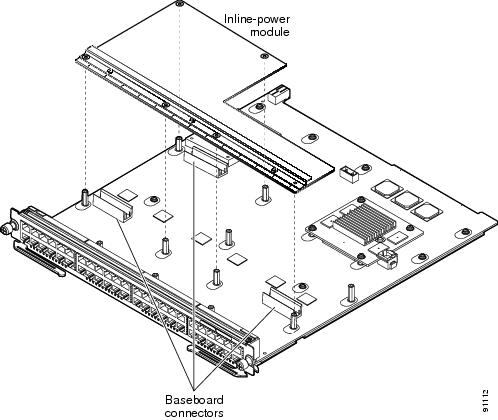 Inline-power module

Baseboard connectors

91112