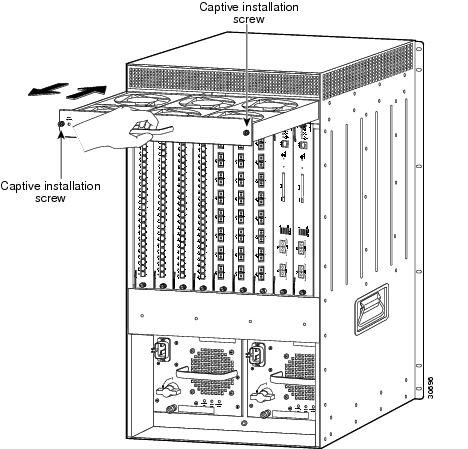 Captive installation screw

Captive installation screw

30696