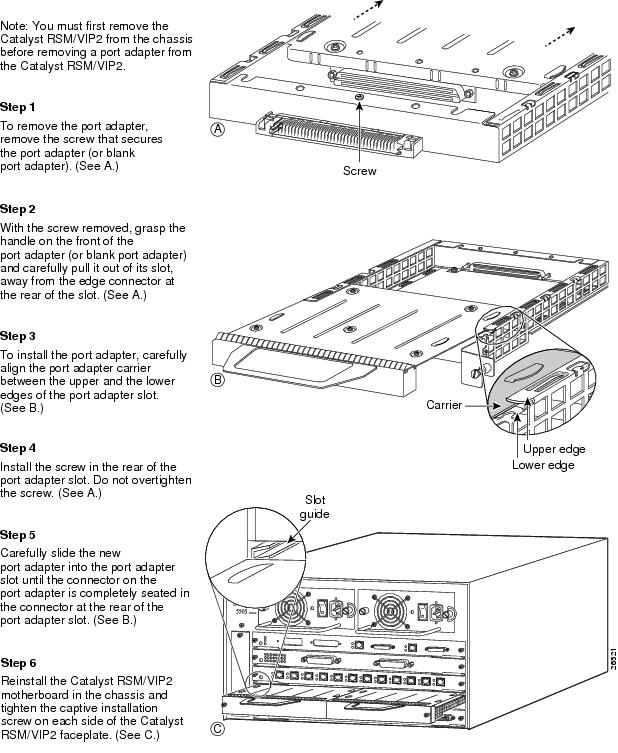 Note: You must first remove the Catalyst RSM/VIP2 from the chassis before removing a port adapter from the Catalyst RSM/VIP2.

Step 1

To remove the port adapter, remove the screw that secures the port adapter (or blank port adapter). (See A.)

Step 2

With the screw removed, grasp the handle on the front of the port adapter (or blank port adapter) and carefully pull it out of its slot, away from the edge connector at the rear of the slot. (See A.)

Step 3

To install the port adapter, carefully align the port adapter carrier between the upper and the lower edges of the port adapter slot. (See B.)

Step 4

Install the screw in the rear of the port adapter slot. Do not overtighten the screw. (See A.)

Step 5

Carefully slide the new port adapter into the port adapter slot until the connector on the port adapter is completely seated in the connector at the rear of the port adapter slot. (See B.)

Step 6

Reinstall the Catalyst RSM/VIP2 motherboard in the chassis and tighten the captive installation screw on each side of the Catalyst RSM/VIP2 faceplate. (See C.)

A

Screw

B

Carrier

Upper edge

Lower edge

Slot guide

5505

C

26521