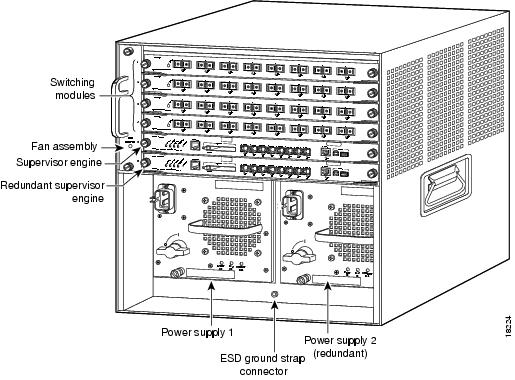 Switching modules

Fan assembly

Supervisor engine

Redundant supervisor engine

Power supply 1

ESD ground strap connector

Power supply 2 (redundant)

18234