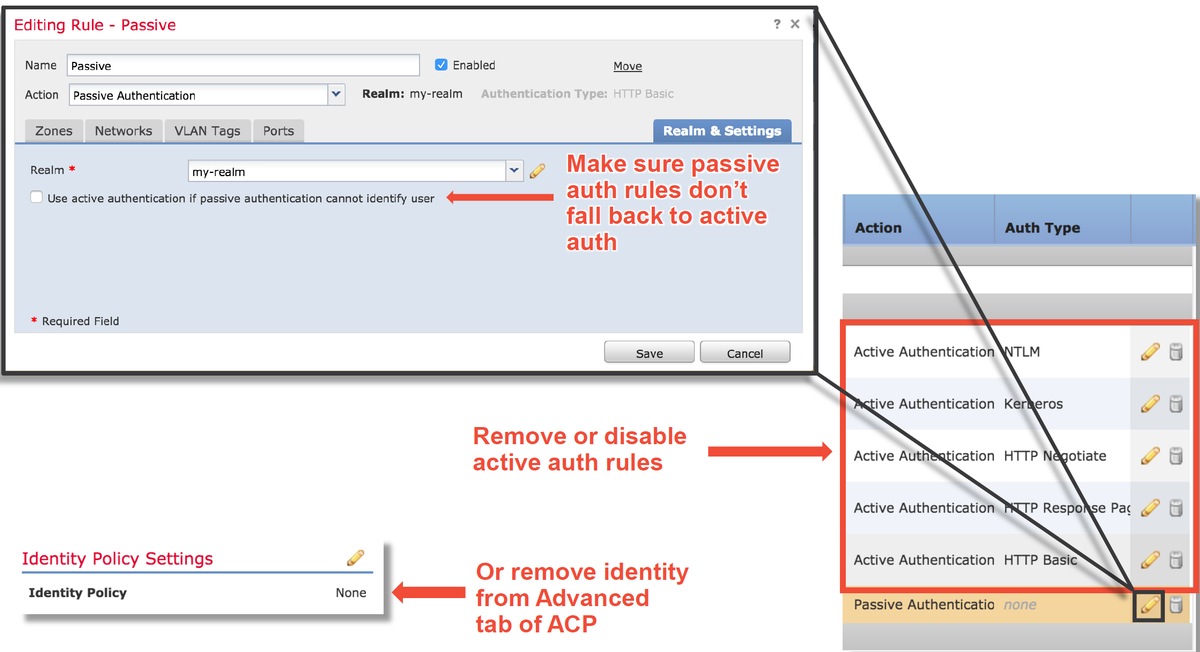 Editing Rule - Passive

? ×

Name Passive

Enabled

Move

Action Passive Authentication

Realm: my-realm Authentication Type: HTTP Basic

Zones Networks VLAN Tags Ports Realm & Settings

Realm * my-realm

Use active authentication if passive authentication cannot identify user

Make sure passive auth rules don't fall back to active auth

* Required Field

Save Cancel

| Action | Auth Type |
|---|---|
| Active Authentication | NTLM |
| Active Authentication | Kerberos |
| Active Authentication | HTTP Negotiate |
| Active Authentication | HTTP Response Pag |
| Active Authentication | HTTP Basic |
| Passive Authenticatio | none |

Remove or disable active auth rules

Identity Policy Settings

Identity Policy None

Or remove identity from Advanced tab of ACP