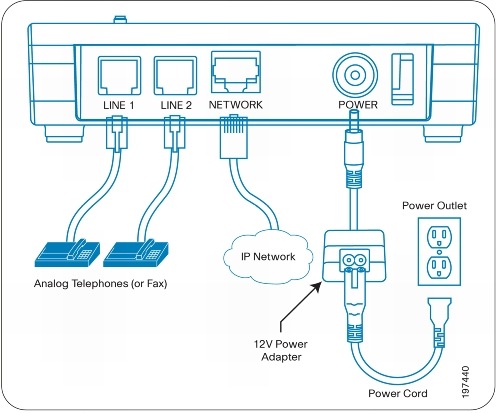 LINE 1
LINE 2
NETWORK
POWER

Power Outlet

IP Network

Analog Telephones (or Fax)

12V Power Adapter

Power Cord

197440