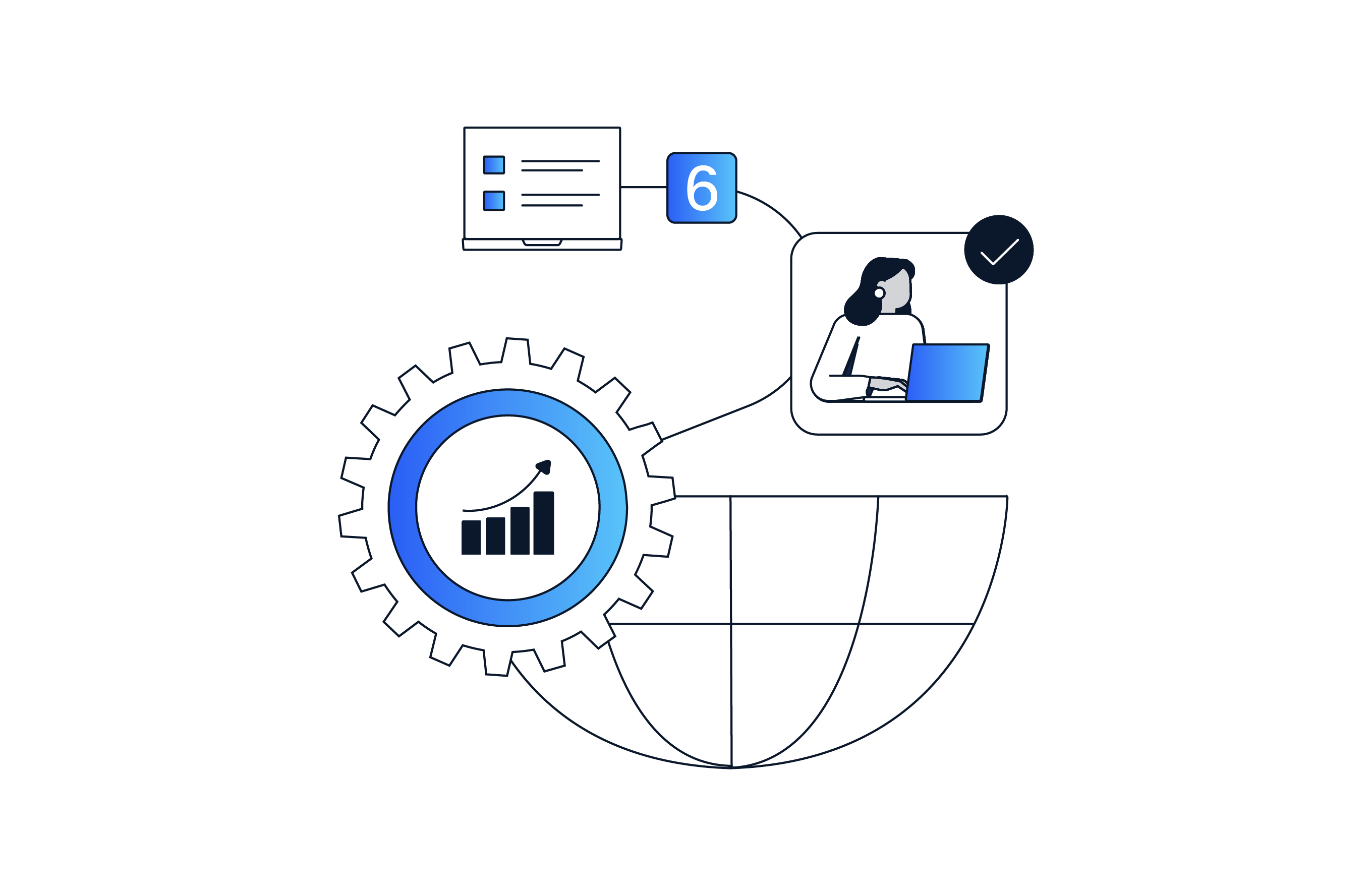 6