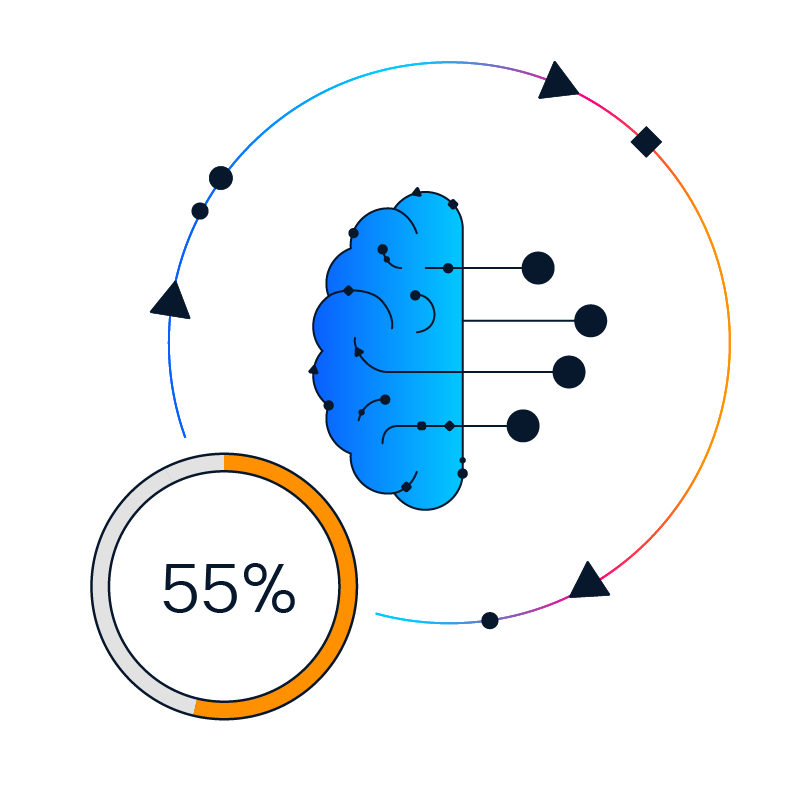 55%