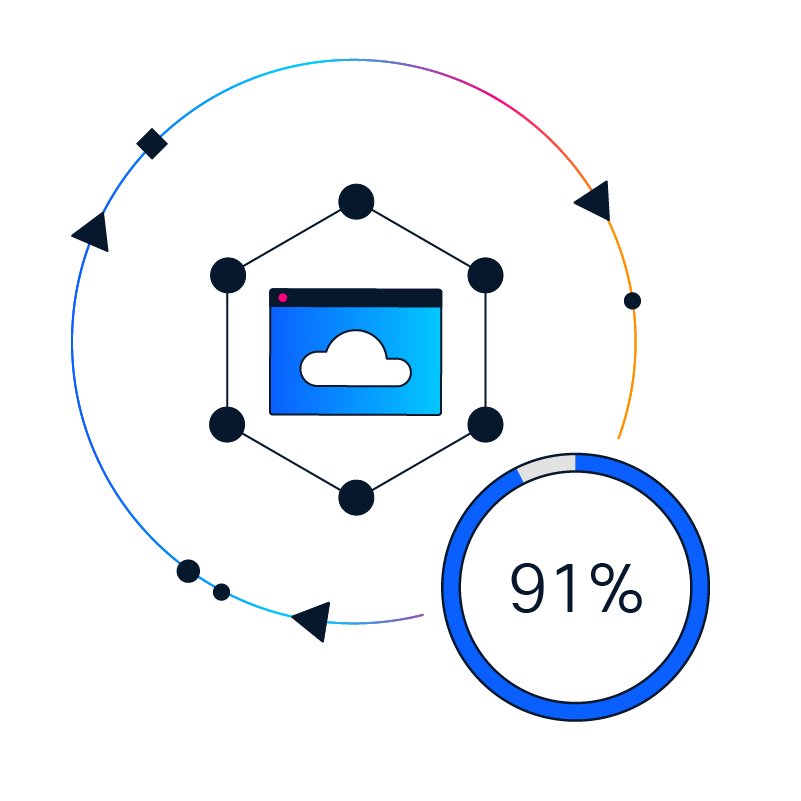 91%