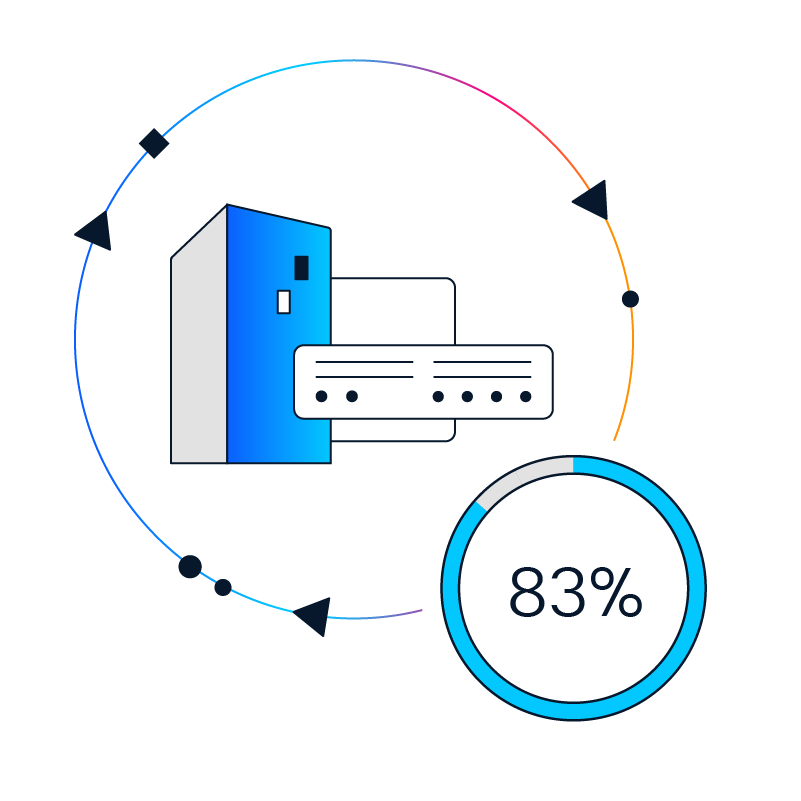 83%