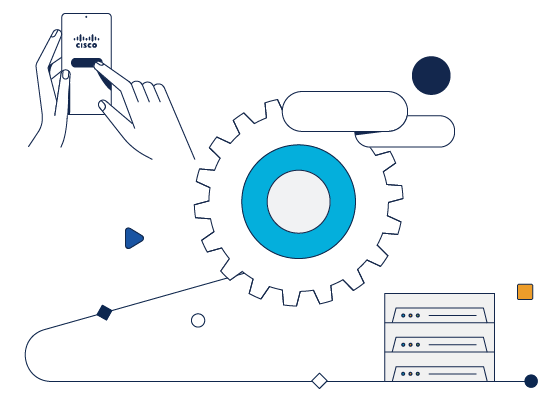 CISCO