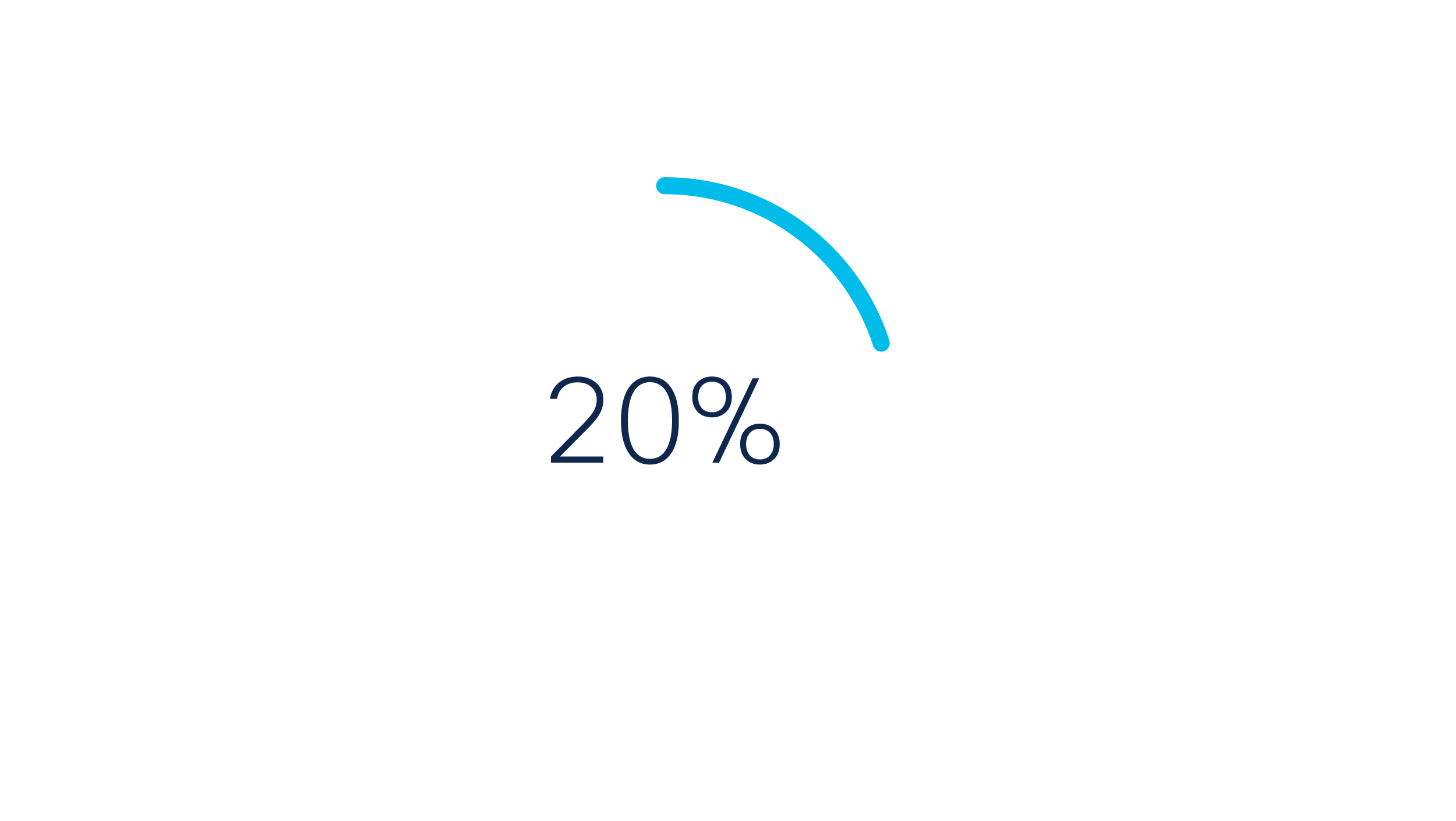 20%