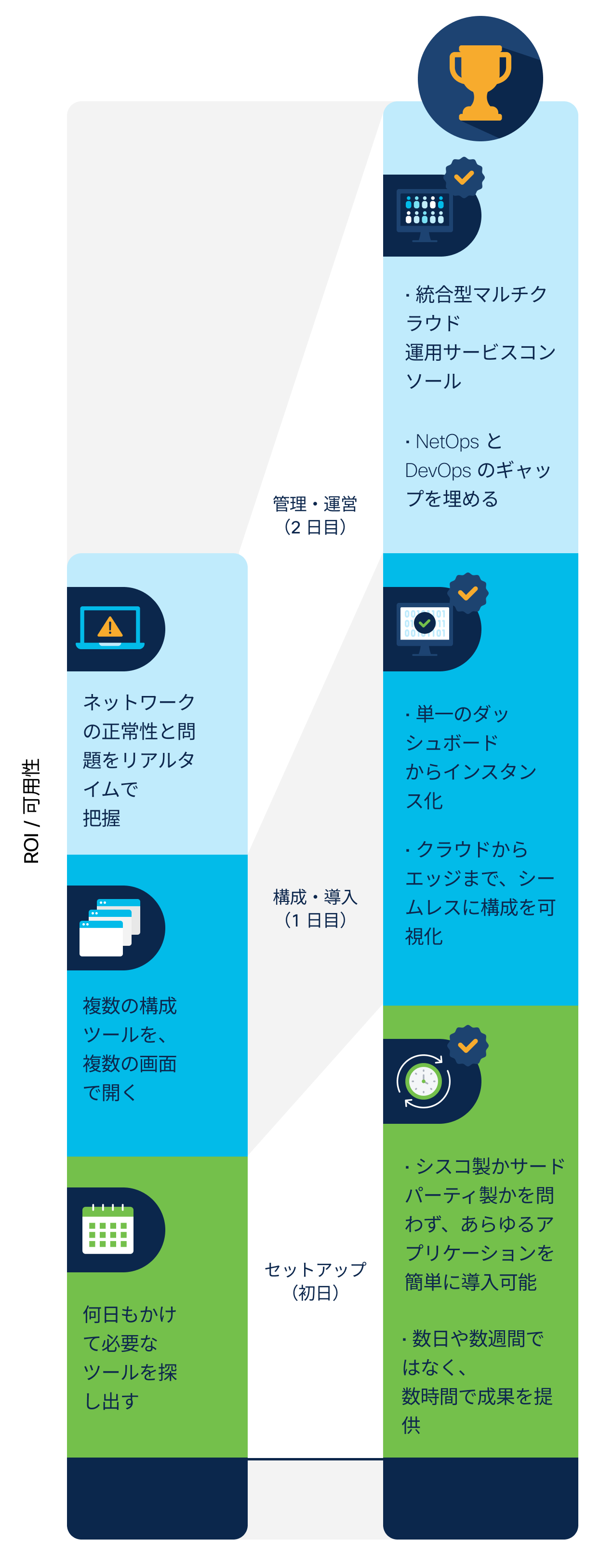 ROI / 可用性

ネットワークの正常性と問題をリアルタイムで把握

複数の構成ツールを、複数の画面で開く

何日もかけて必要なツールを探し出す

管理・運営
（2 日目）

構成・導入
（1 日目）

セットアップ
（初日）

· 統合型マルチクラウド運用サービスコンソール

· NetOps と DevOps のギャップを埋める

· 単一のダッシュボードからインスタンス化

· クラウドからエッジまで、シームレスに構成を可視化

· シスコ製かサードパーティ製かを問わず、あらゆるアプリケーションを簡単に導入可能

· 数日や数週間ではなく、数時間で成果を提供