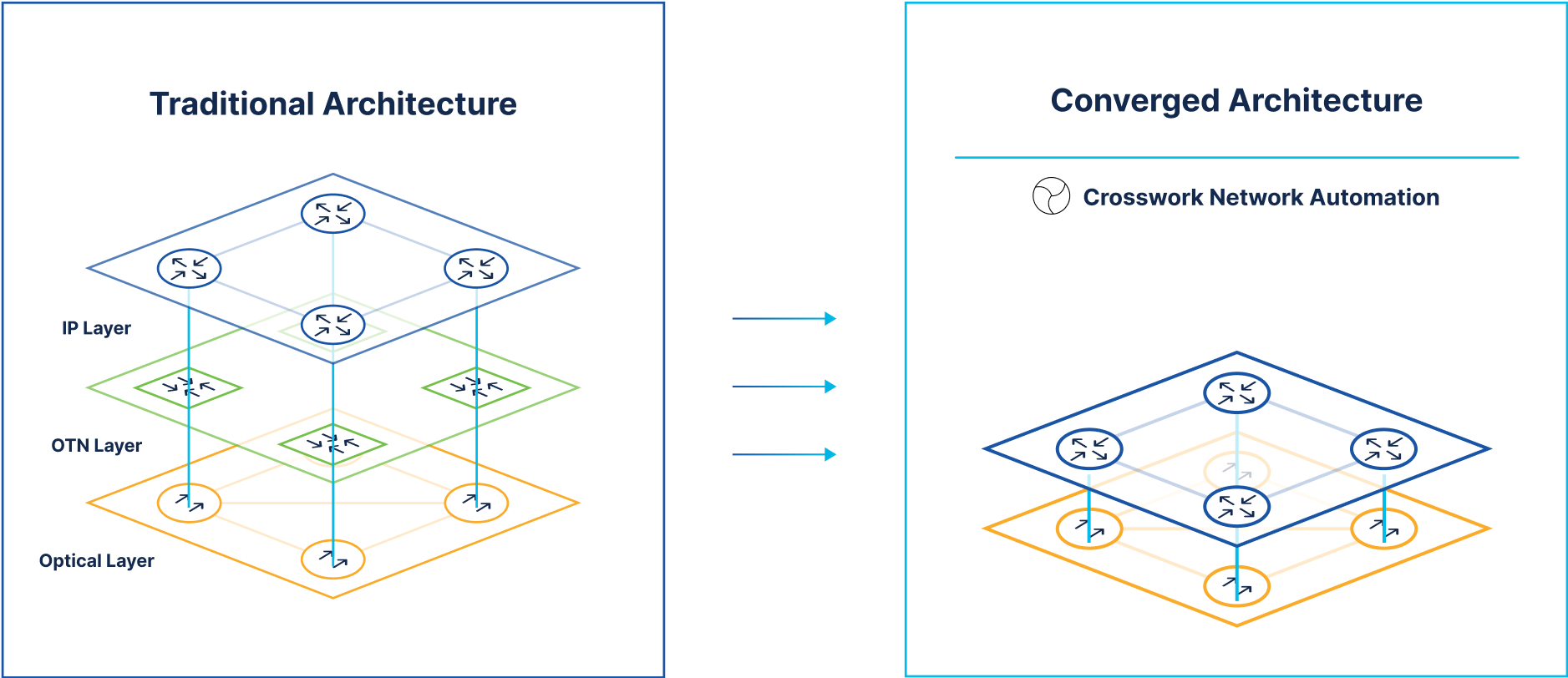 Traditional Architecture

IP Layer

OTN Layer

Optical Layer

Converged Architecture

Crosswork Network Automation