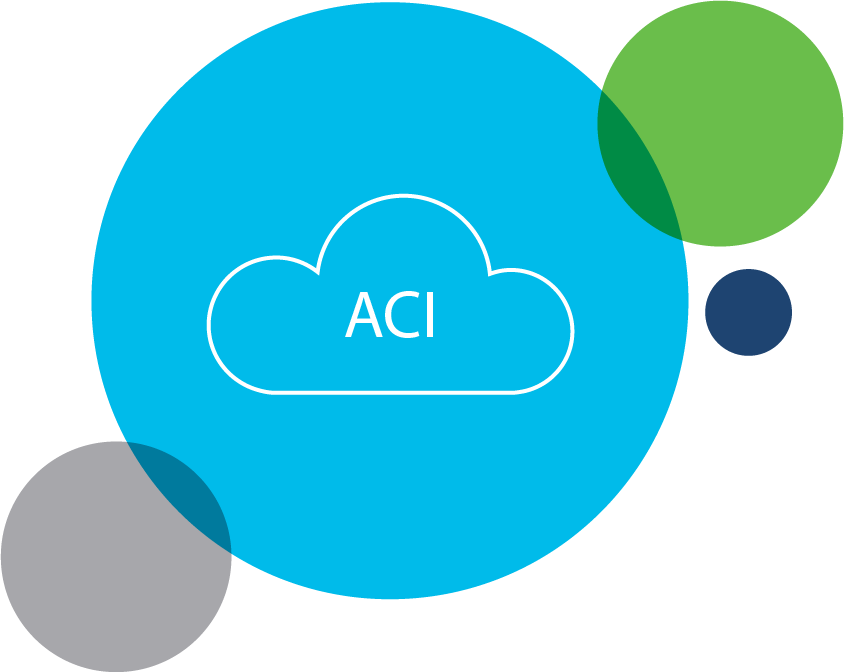 ACI